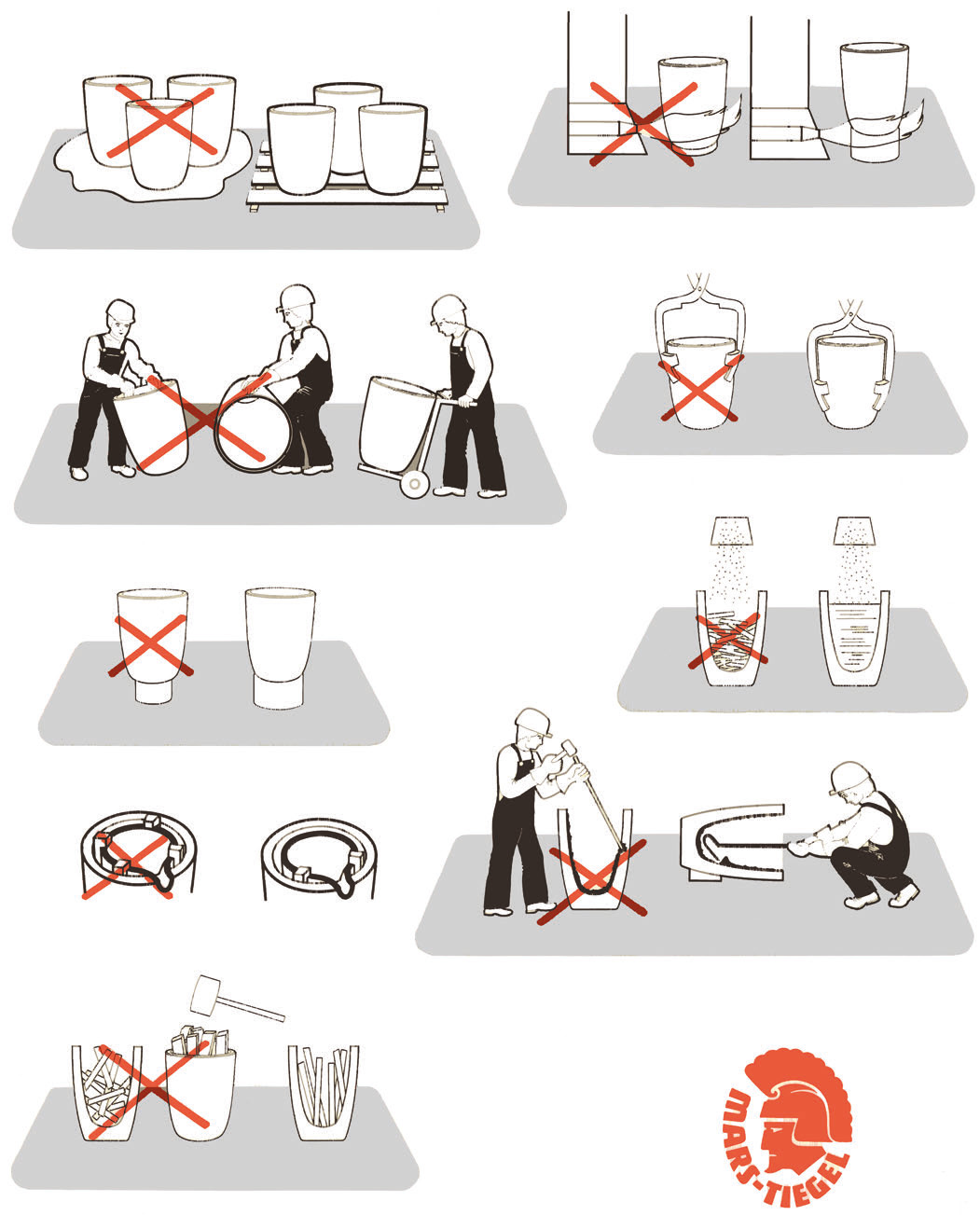 MARS-TIEGEL